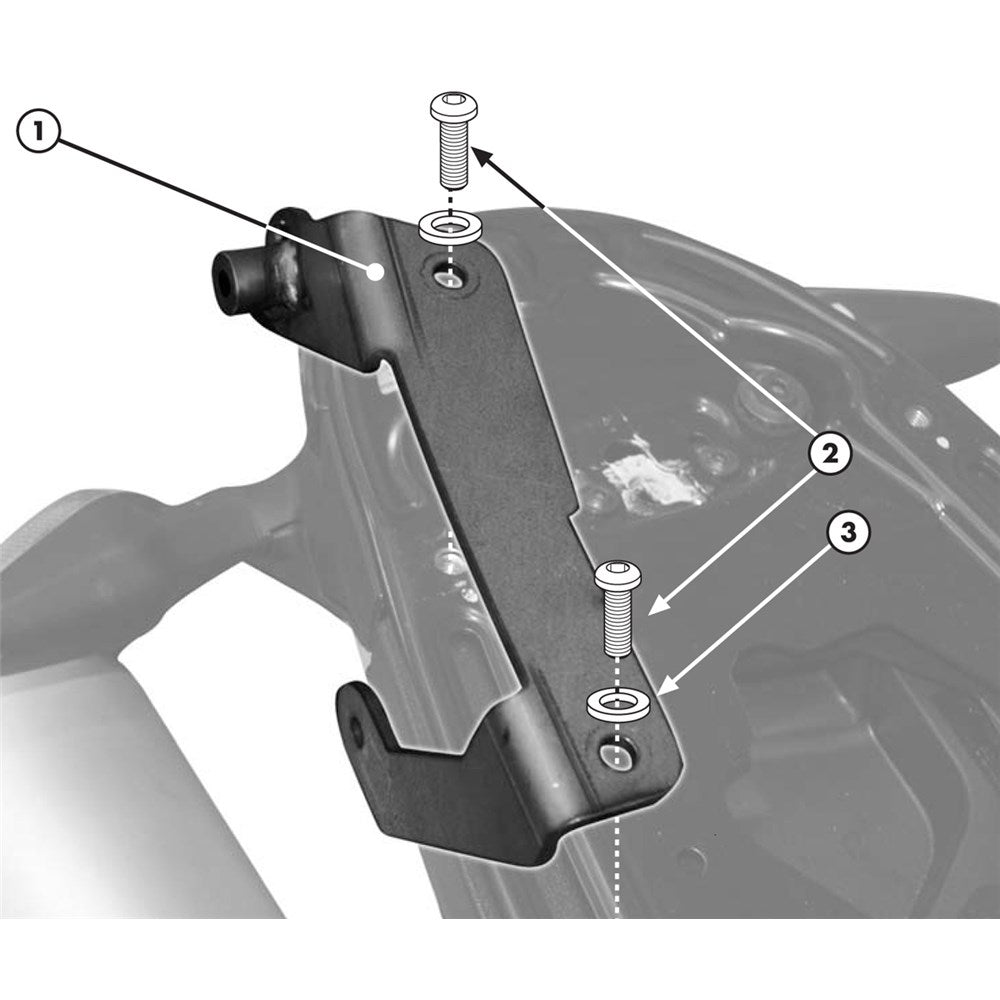 1
2
3