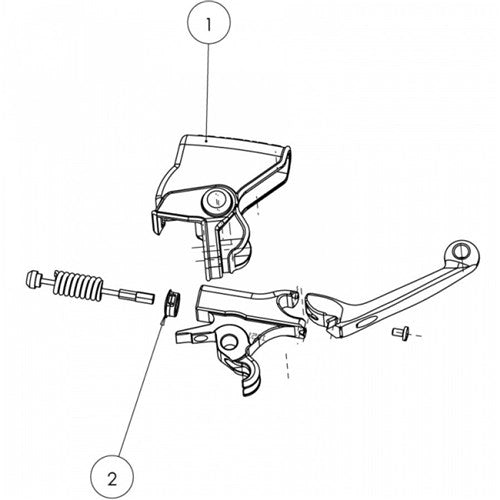 1

2