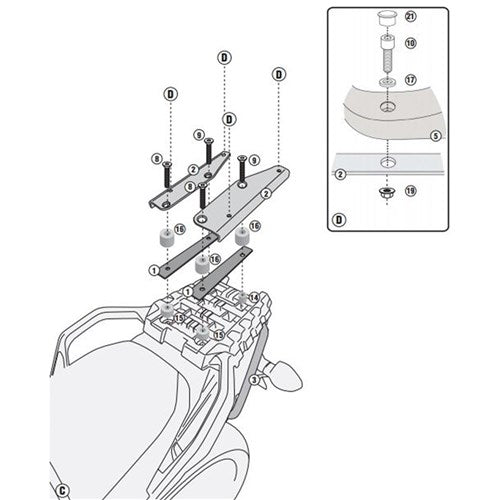 D
D
D
D
9
8
2
9
8
2
16
16
16
1
1
14
15
15
3
C

21
10
17
5
2
19
D